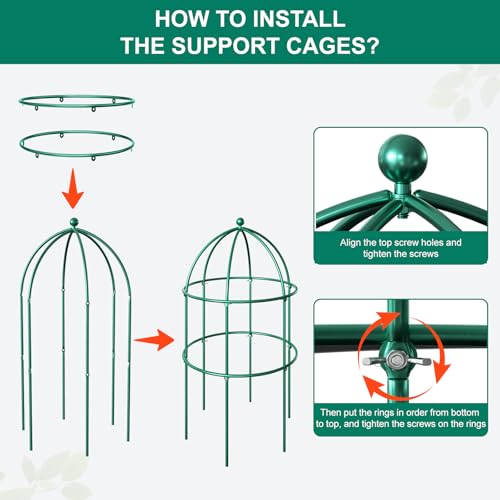 HOW TO INSTALL
THE SUPPORT CAGES?

Align the top screw holes and tighten the screws

Then put the rings in order from bottom to top, and tighten the screws on the rings