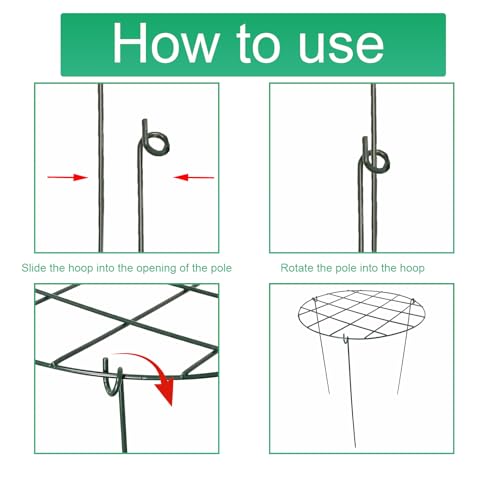 How to use

Slide the hoop into the opening of the pole

Rotate the pole into the hoop