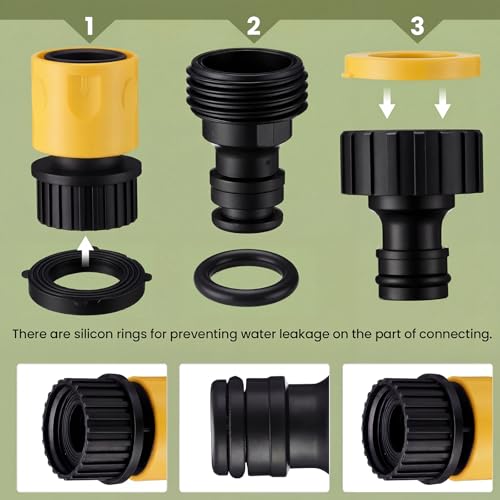 1

2

3

There are silicon rings for preventing water leakage on the part of connecting.