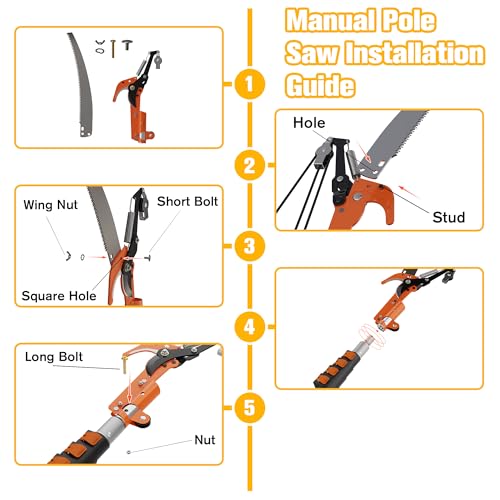 Manual Pole Saw Installation Guide

1

2

Hole

Stud

3

Wing Nut

Short Bolt

Square Hole

4

5

Long Bolt

Nut