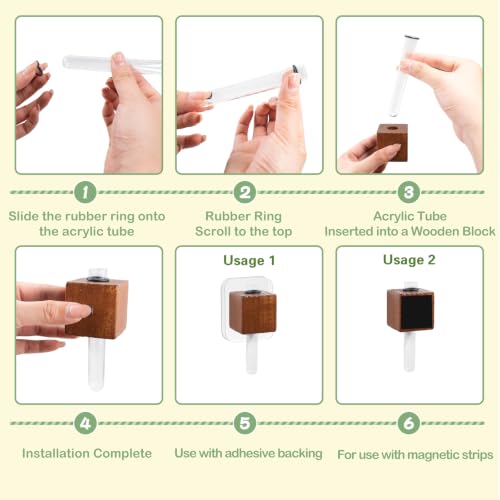 1
Slide the rubber ring onto the acrylic tube

2
Rubber Ring
Scroll to the top

3
Acrylic Tube
Inserted into a Wooden Block

Usage 1

Usage 2

4
Installation Complete

5
Use with adhesive backing

6
For use with magnetic strips