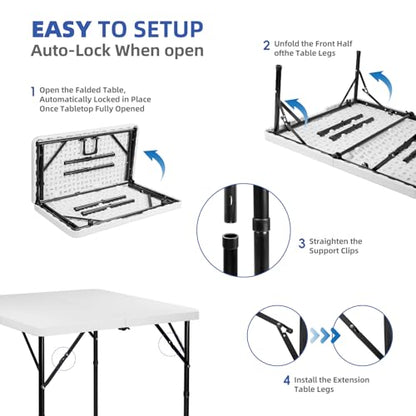 EASY TO SETUP
Auto-Lock When open

1 Open the Falded Table, Automatically Locked in Place Once Tabletop Fully Opened

2 Unfold the Front Half ofthe Table Legs

3 Straighten the Support Clips

4 Install the Extension Table Legs