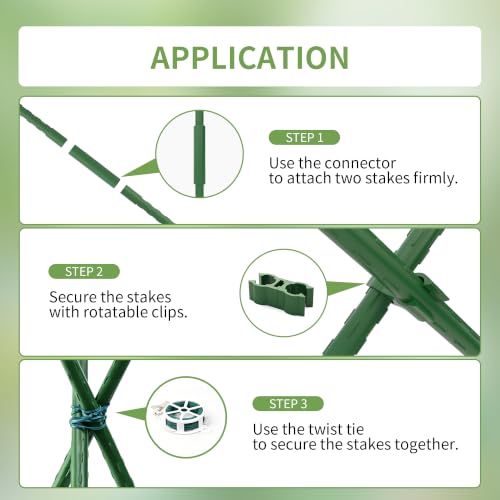 APPLICATION

STEP 1

Use the connector to attach two stakes firmly.

STEP 2

Secure the stakes with rotatable clips.

STEP 3

Use the twist tie to secure the stakes together.