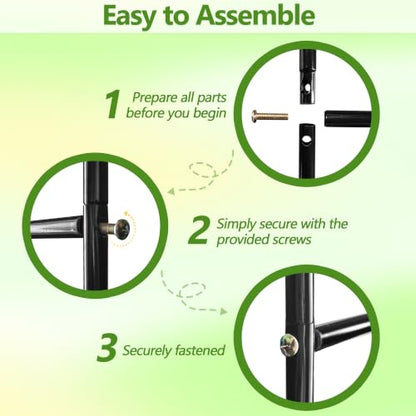 Easy to Assemble

1 Prepare all parts before you begin

2 Simply secure with the provided screws

3 Securely fastened