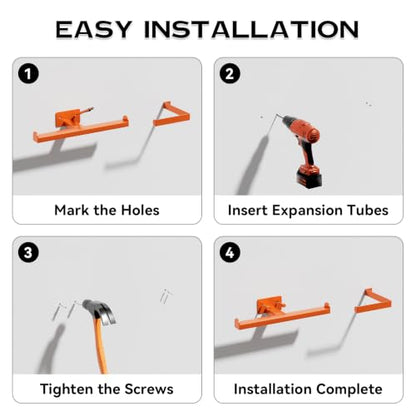 EASY INSTALLATION

1

Mark the Holes

2

Insert Expansion Tubes

3

Tighten the Screws

4

Installation Complete