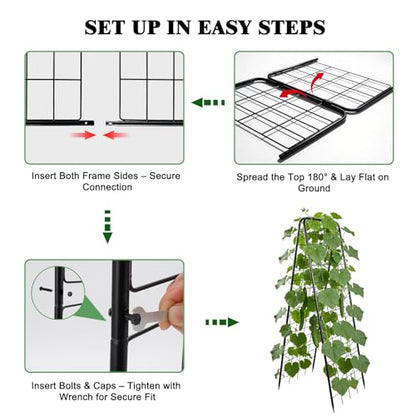 SET UP IN EASY STEPS

Insert Both Frame Sides – Secure Connection

Spread the Top 180° & Lay Flat on Ground

Insert Bolts & Caps – Tighten with Wrench for Secure Fit