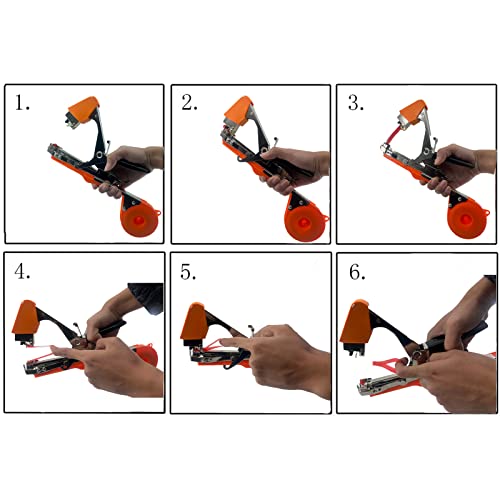 1.

2.

3.

4.

5.

6.