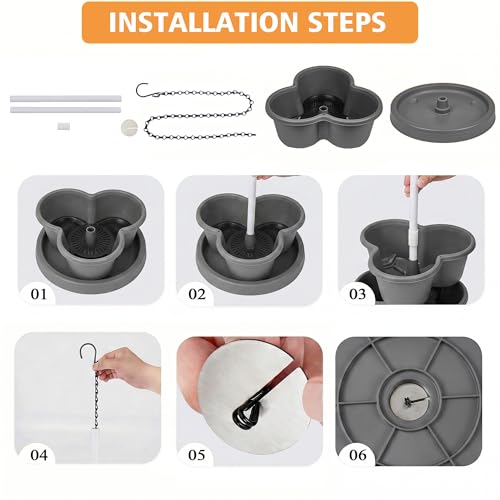 INSTALLATION STEPS

01

02

03

04

05

06