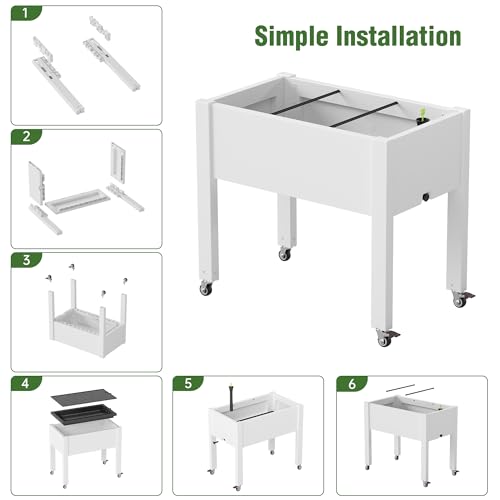 1

Simple Installation

2

3

4

5

6