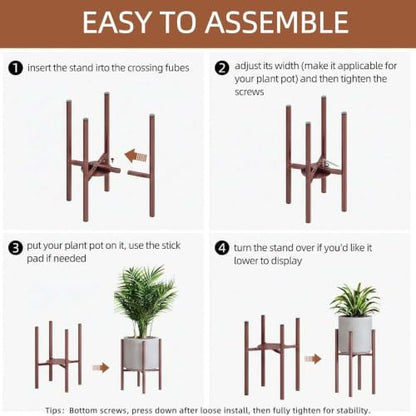 EASY TO ASSEMBLE

1 insert the stand irto the crossing fubes

2 adjust its width (make it applicable for your plant pot) and then tighten the screws

3 put your plant pot on it, use the stick pad if needed

4 turn the stand over if you'd like it lower to display

Tips: Bottom screws, press down after loose install, then fully tighten for stability.