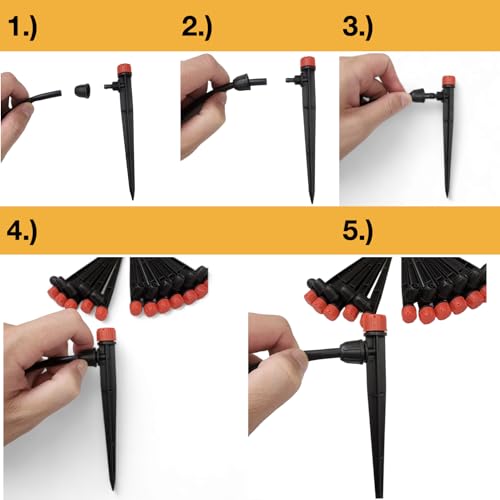 1.)
2.)
3.)
4.)
5.)