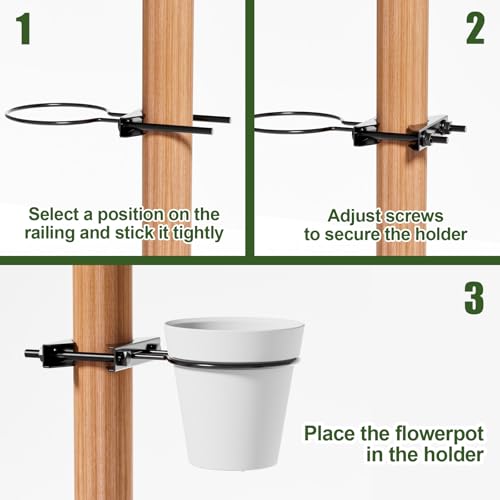 1

Select a position on the railing and stick it tightly

2

Adjust screws to secure the holder

3

Place the flowerpot in the holder