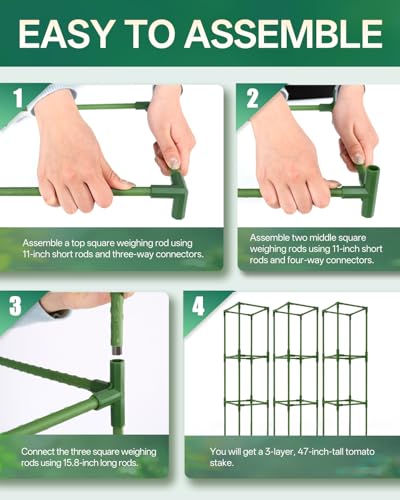 EASY TO ASSEMBLE

1

Assemble a top square weighing rod using 11-inch short rods and three-way connectors.

2

Assemble two middle square weighing rods using 11-inch short rods and four-way connectors.

3

Connect the three square weighing rods using 15.8-inch long rods.

4

You will get a 3-layer, 47-inch-tall tomato stake.