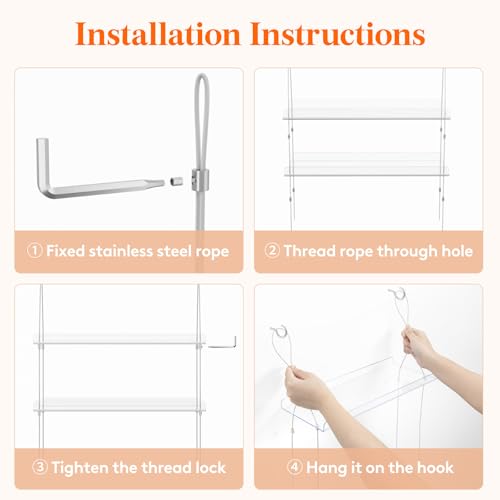 Installation Instructions

① Fixed stainless steel rope

② Thread rope through hole

③ Tighten the thread lock

④ Hang it on the hook