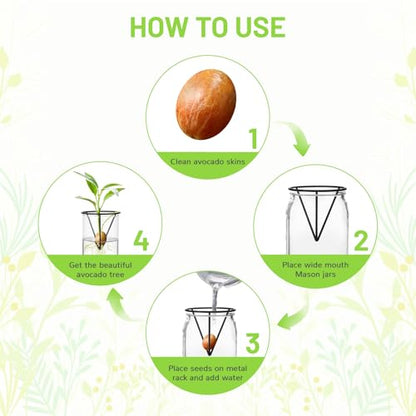 HOW TO USE

1
Clean avocado skins

2
Place wide mouth Mason jars

3
Place seeds on metal rack and add water

4
Get the beautiful avocado tree