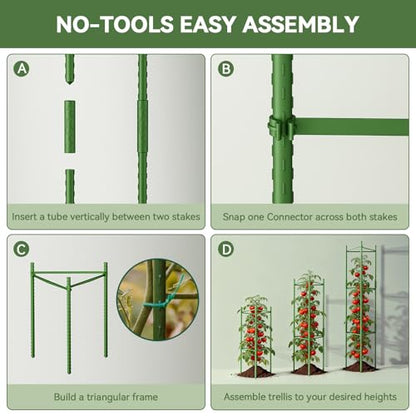 NO-TOOLS EASY ASSEMBLY

A

Insert a tube vertically between two stakes

B

Snap one Connector across both stakes

C

Build a triangular frame

D

Assemble trellis to your desired heights