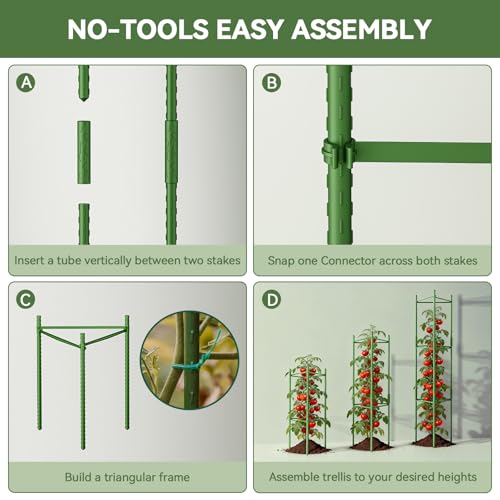 NO-TOOLS EASY ASSEMBLY

A

Insert a tube vertically between two stakes

B

Snap one Connector across both stakes

C

Build a triangular frame

D

Assemble trellis to your desired heights