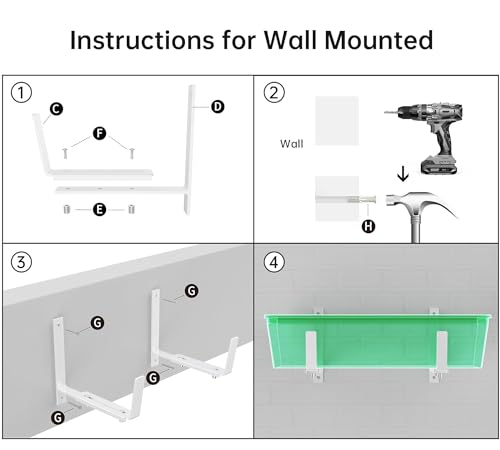 Instructions for Wall Mounted

①
C
D
F
E

②
Wall
H

③
G
G
G
G

④