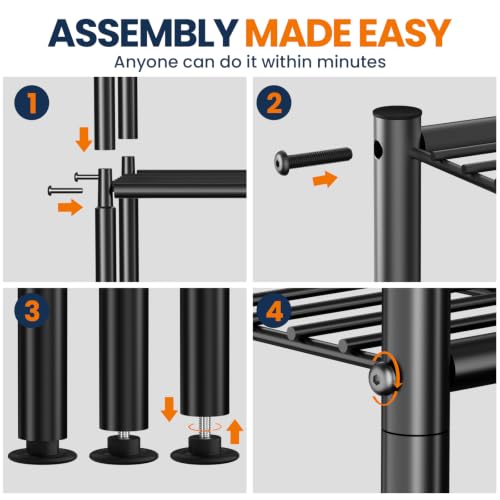 ASSEMBLY MADE EASY
Anyone can do it within minutes

1

2

3

4