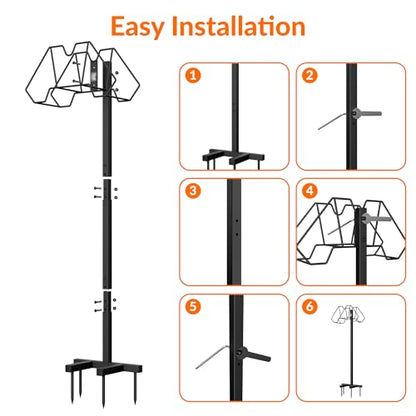 Easy Installation

1

2

3

4

5

6