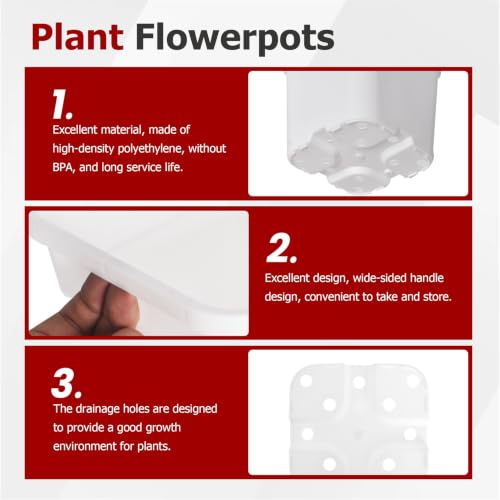 Plant Flowerpots

1.
Excellent material, made of high-density polyethylene, without BPA, and long service life.

2.
Excellent design, wide-sided handle design, convenient to take and store.

3.
The drainage holes are designed to provide a good growth environment for plants.