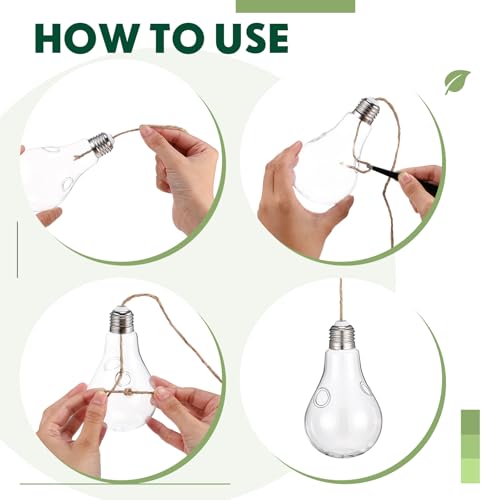 HOW TO USE