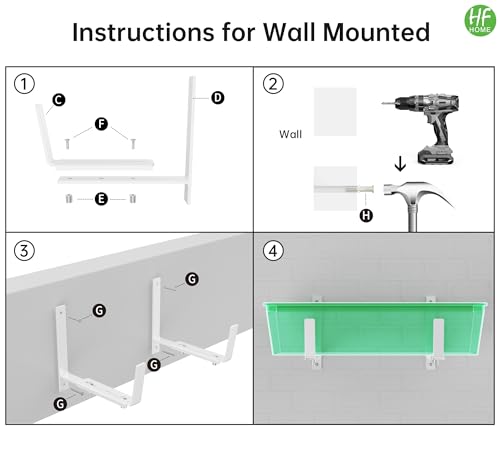 Instructions for Wall Mounted

HF
HOME

①
C
D
F
E

②
Wall
H

③
G
G
G
G

④