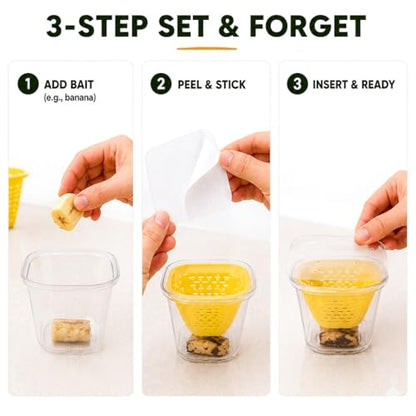 3-STEP SET & FORGET

1 ADD BAIT
(e.g., banana)

2 PEEL & STICK

3 INSERT & READY