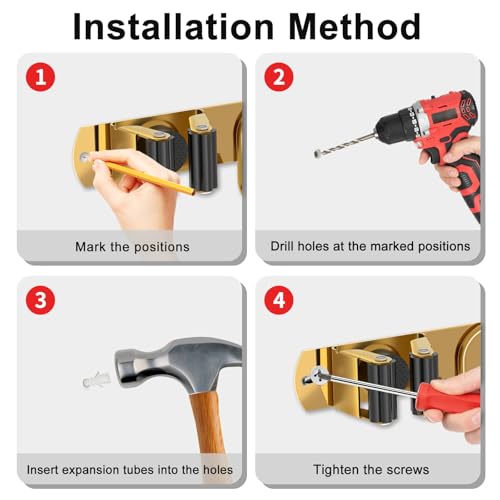 Installation Method

1

Mark the positions

2

Drill holes at the marked positions

3

Insert expansion tubes into the holes

4

Tighten the screws