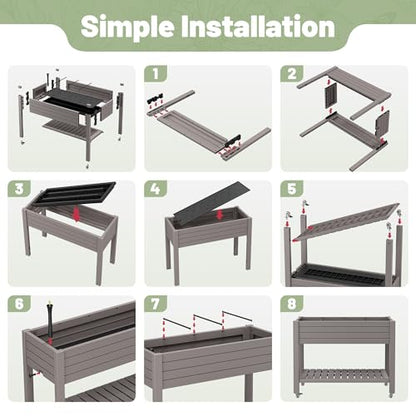 Simple Installation

1

2

3

4

5

6

7

8