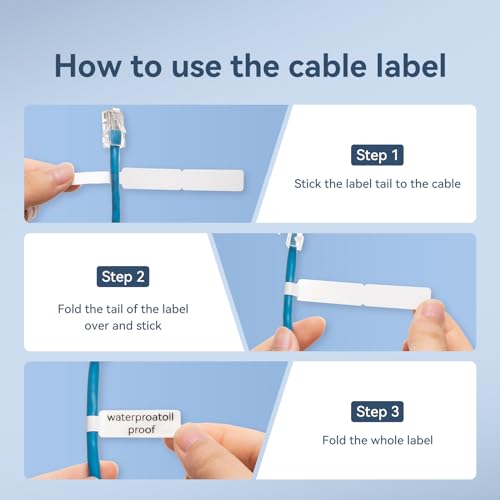 How to use the cable label

Step 1

Stick the label tail to the cable

Step 2

Fold the tail of the label over and stick

waterproatoll proof

Step 3

Fold the whole label