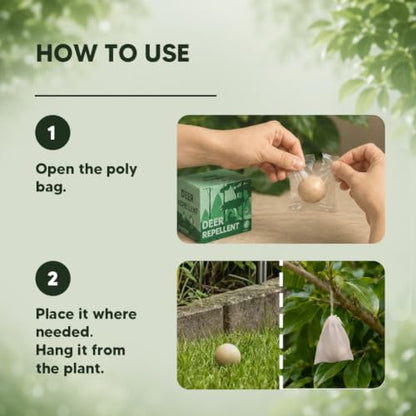 HOW TO USE

1

Open the poly bag.

DEER REPELLENT

DEER REPELLENT

2

Place it where needed.
Hang it from the plant.