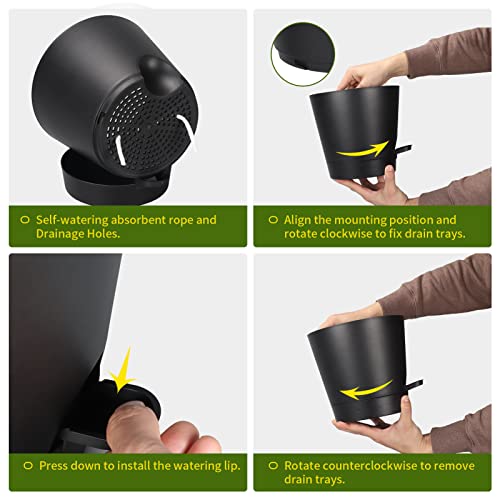 Self-watering absorbent rope and Drainage Holes.

Align the mounting position and rotate clockwise to fix drain trays.

Press down to install the watering lip.

Rotate counterclockwise to remove drain trays.