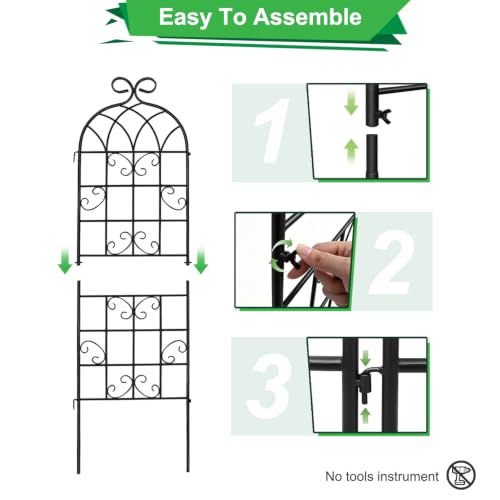 Easy To Assemble

1

2

3

No tools instrument