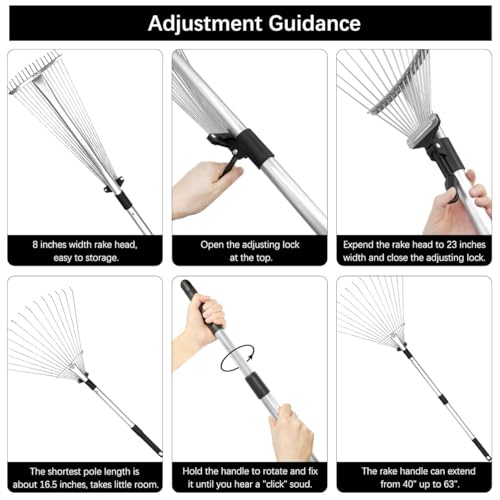 Adjustment Guidance

8 inches width rake head, easy to storage.

Open the adjusting lock at the top.

Expend the rake head to 23 inches width and close the adjusting lock.

The shortest pole length is about 16.5 inches, takes little room.

Hold the handle to rotate and fix it until you hear a "click" soud.

The rake handle can extend from 40" up to 63".