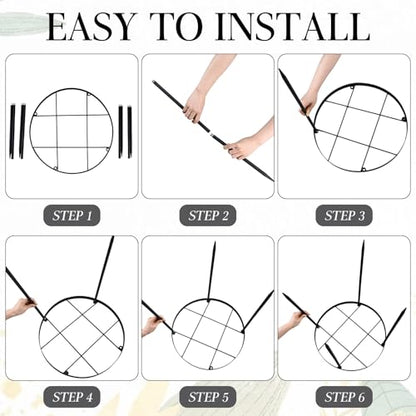 EASY TO INSTALL

STEP 1

STEP 2

STEP 3

STEP 4

STEP 5

STEP 6