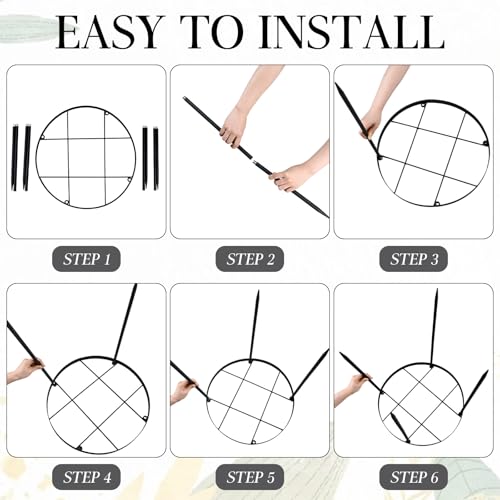 EASY TO INSTALL

STEP 1

STEP 2

STEP 3

STEP 4

STEP 5

STEP 6