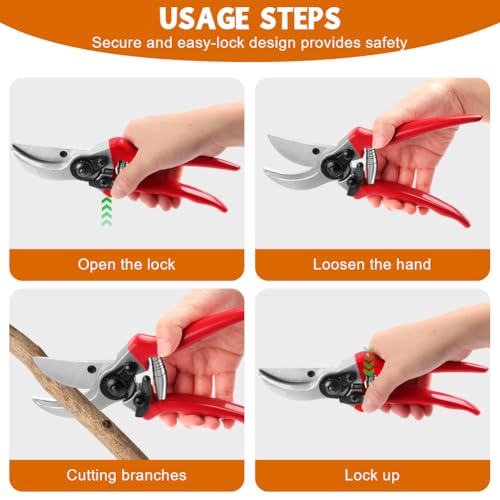 USAGE STEPS
Secure and easy-lock design provides safety

Open the lock

Loosen the hand

Cutting branches

Lock up