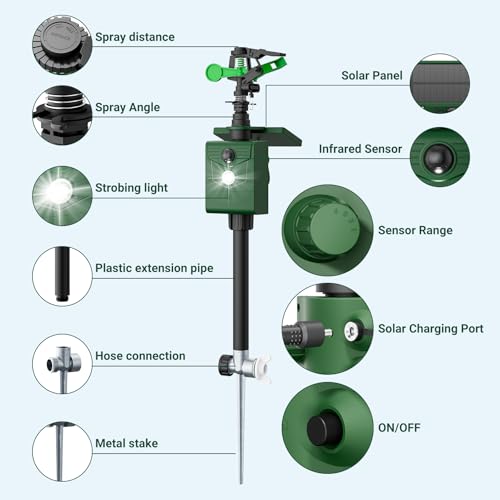 Spray distance

Spray Angle

Strobing light

Plastic extension pipe

Hose connection

Metal stake

Solar Panel

Infrared Sensor

Sensor Range

Solar Charging Port

ON/OFF