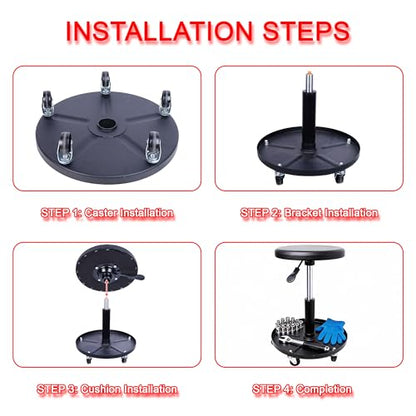 INSTALLATION STEPS

STEP 1: Caster Installation

STEP 2: Bracket Installation

STEP 3: Cushion Installation

STEP 4: Completion