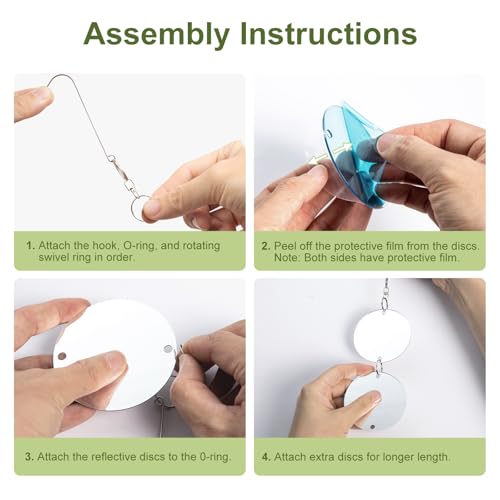 Assembly Instructions

1. Attach the hook, O-ring, and rotating swivel ring in order.

2. Peel off the protective film from the discs. Note: Both sides have protective film.

3. Attach the reflective discs to the 0-ring.

4. Attach extra discs for longer length.