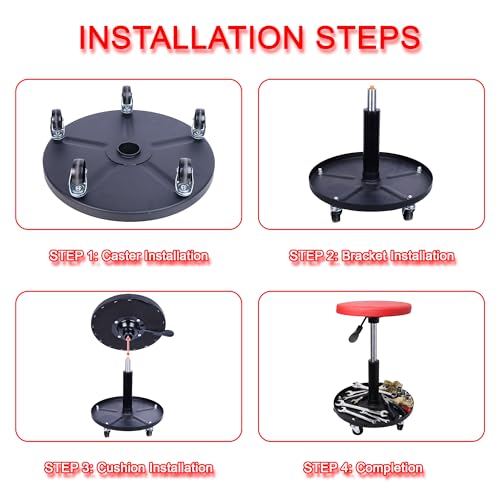 INSTALLATION STEPS

STEP 1: Caster Installation

STEP 2: Bracket Installation

STEP 3: Cushion Installation

STEP 4: Completion