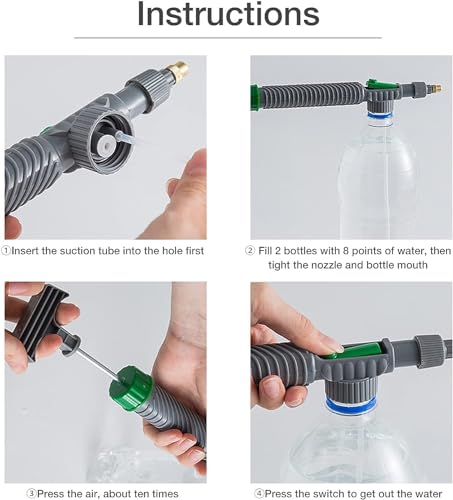 Instructions

①Insert the suction tube into the hole first

② Fill 2 bottles with 8 points of water, then tight the nozzle and bottle mouth

③Press the air, about ten times

④Press the switch to get out the water