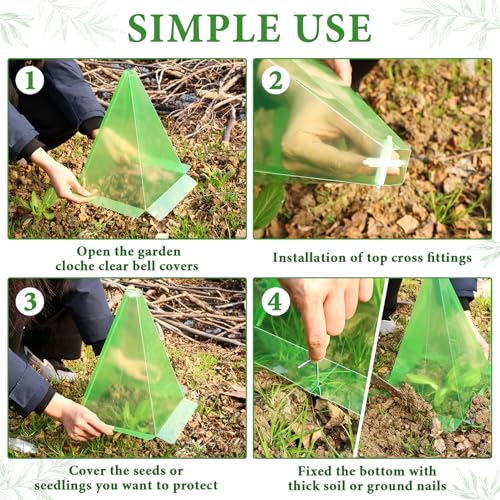 SIMPLE USE

1

Open the garden cloche clear bell covers

2

Installation of top cross fittings

3

Cover the seeds or seedlings you want to protect

4

Fixed the bottom with thick soil or ground nails