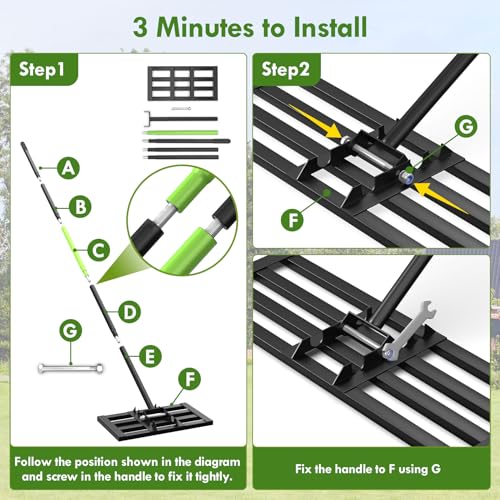 3 Minutes to Install

Step1

A

B

C

D

G

E

F

Follow the position shown in the diagram and screw in the handle to fix it tightly.

Step2

G

F

Fix the handle to F using G