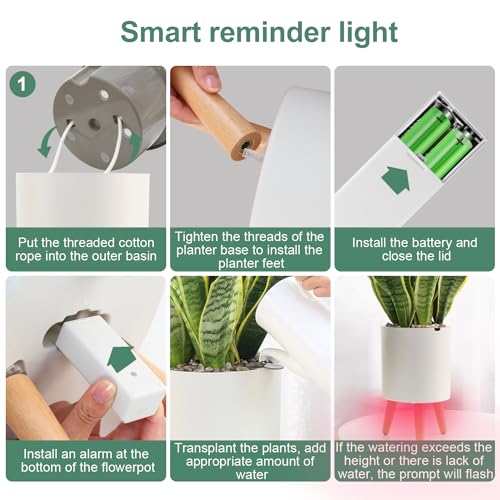 Smart reminder light

1

Put the threaded cotton rope into the outer basin

Tighten the threads of the planter base to install the planter feet

Install the battery and close the lid

Install an alarm at the bottom of the flowerpot

Transplant the plants, add appropriate amount of water

If the watering exceeds the height or there is lack of water, the prompt will flash