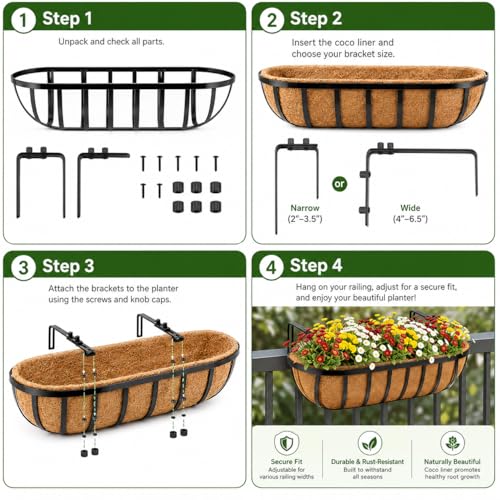 1 Step 1

Unpack and check all parts.

2 Step 2

Insert the coco liner and choose your bracket size.

or

Narrow
(2"–3.5")

Wide
(4"–6.5")

3 Step 3

Attach the brackets to the planter using the screws and knob caps.

4 Step 4

Hang on your railing, adjust for a secure fit, and enjoy your beautiful planter!

Secure Fit
Adjustable for various railing widths

Durable & Rust-Resistant
Built to withstand all seasons

Naturally Beautiful
Coco liner promotes healthy root growth