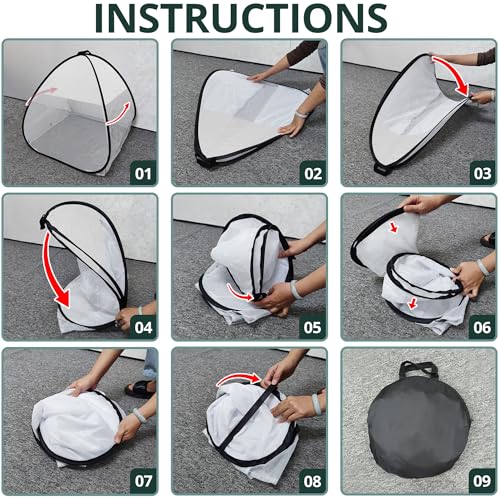 INSTRUCTIONS

01

02

03

04

05

06

07

08

09