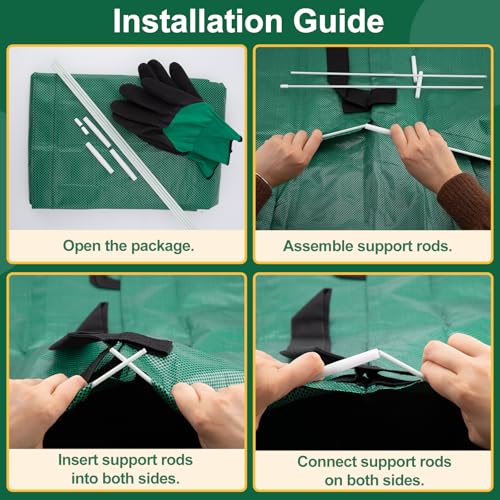 Installation Guide

Open the package.

Assemble support rods.

Insert support rods into both sides.

Connect support rods on both sides.