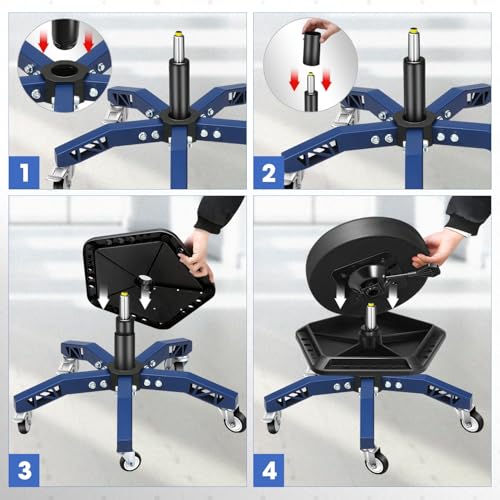 1

2

3

4